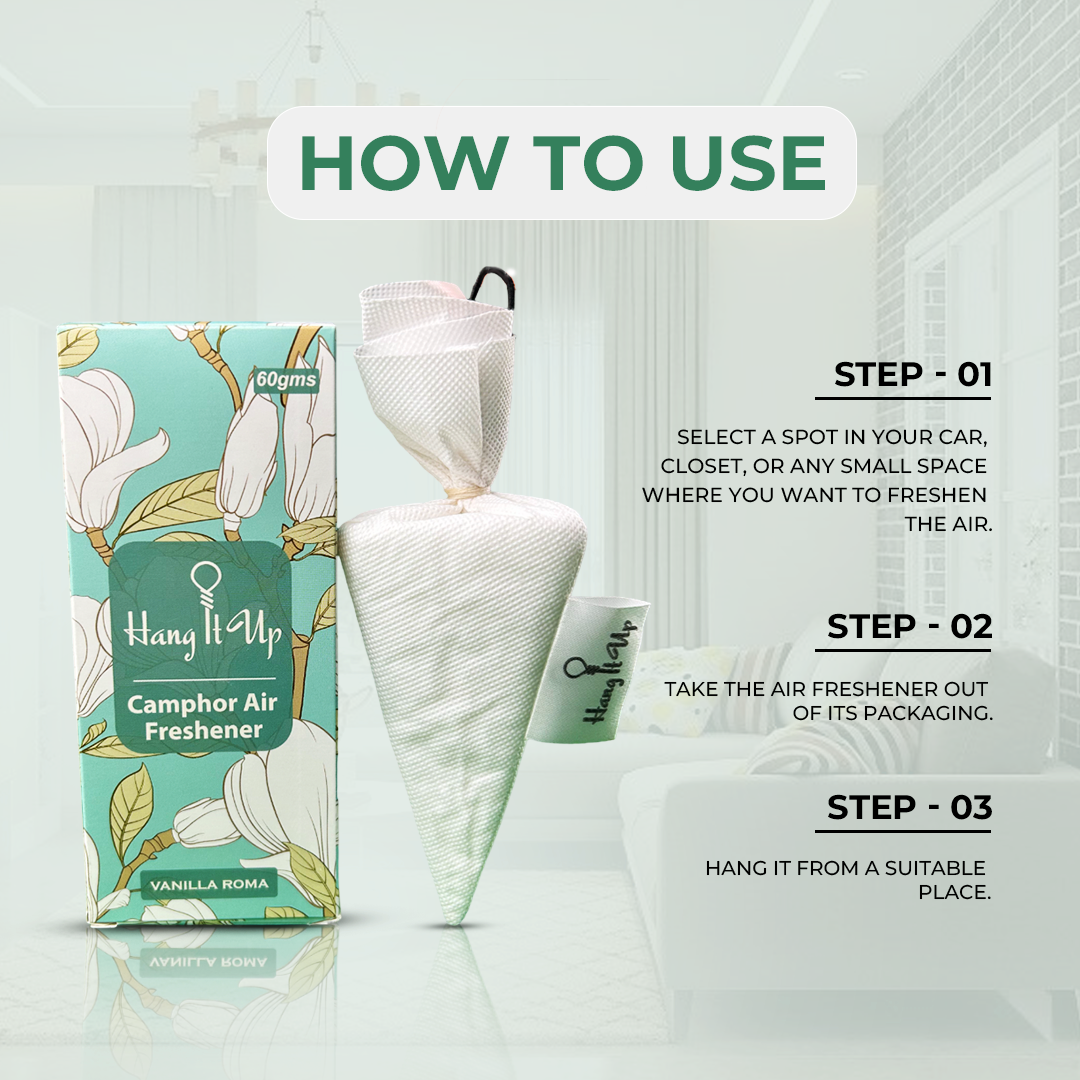 HOW TO USE

60gms

Hang It Up

Camphor Air Freshener

VANILLA ROMA

Hang It Up

STEP - 01

SELECT A SPOT IN YOUR CAR, CLOSET, OR ANY SMALL SPACE WHERE YOU WANT TO FRESHEN THE AIR.

STEP - 02

TAKE THE AIR FRESHENER OUT OF ITS PACKAGING.

STEP - 03

HANG IT FROM A SUITABLE PLACE.